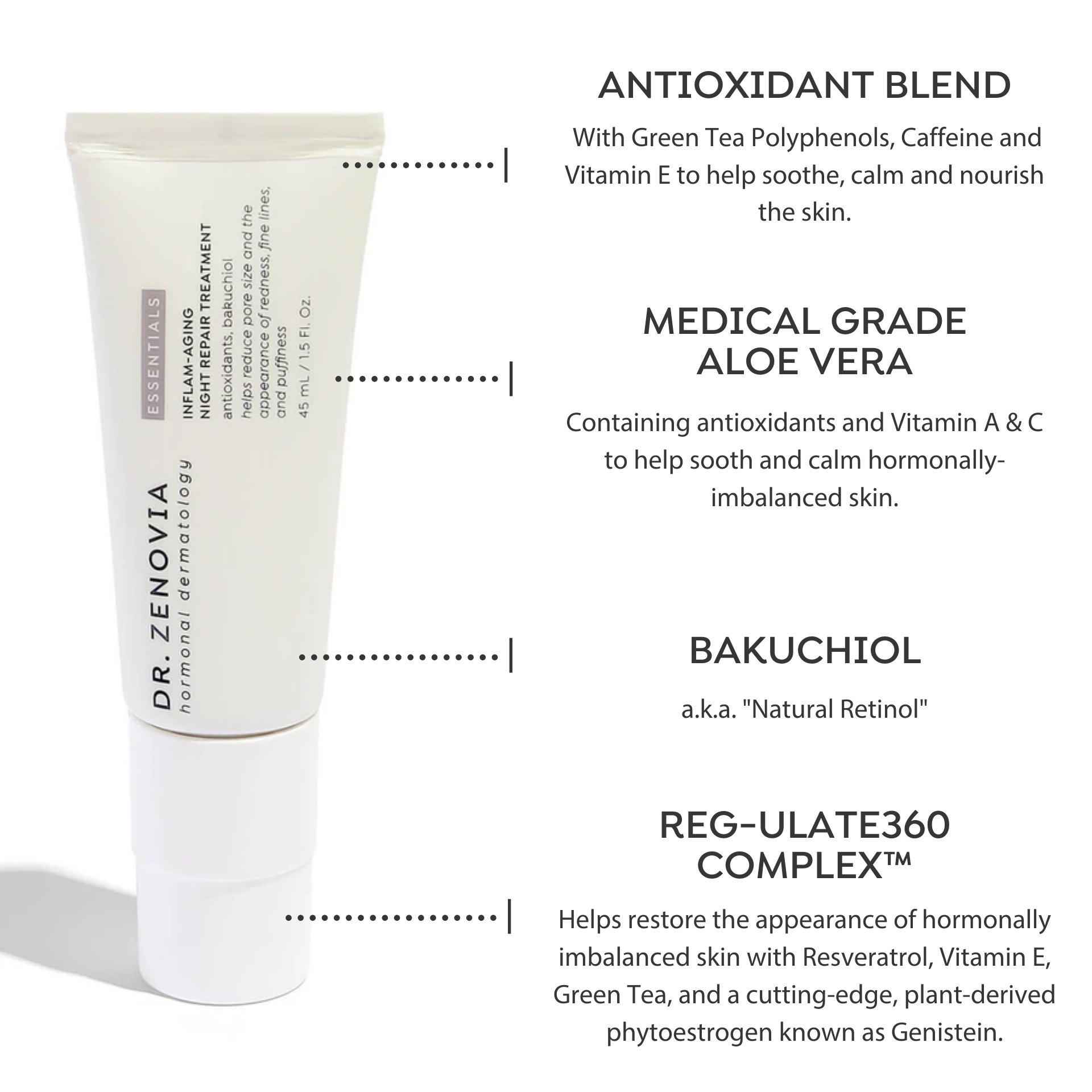 DR. ZENOVIA
hormonal dermatology

ESSENTIALS

INFLAM-AGING NIGHT REPAIR TREATMENT
antioxidants, bakuchiol
helps reduce pore size and the appearance of redness, fine lines, and puffiness
45 mL / 1.5 Fl. Oz.

ANTIOXIDANT BLEND

With Green Tea Polyphenols, Caffeine and Vitamin E to help soothe, calm and nourish the skin.

MEDICAL GRADE ALOE VERA

Containing antioxidants and Vitamin A & C to help sooth and calm hormonally-imbalanced skin.

BAKUCHIOL

a.k.a. "Natural Retinol"

REG-ULATE360 COMPLEX™

Helps restore the appearance of hormonally imbalanced skin with Resveratrol, Vitamin E, Green Tea, and a cutting-edge, plant-derived phytoestrogen known as Genistein.