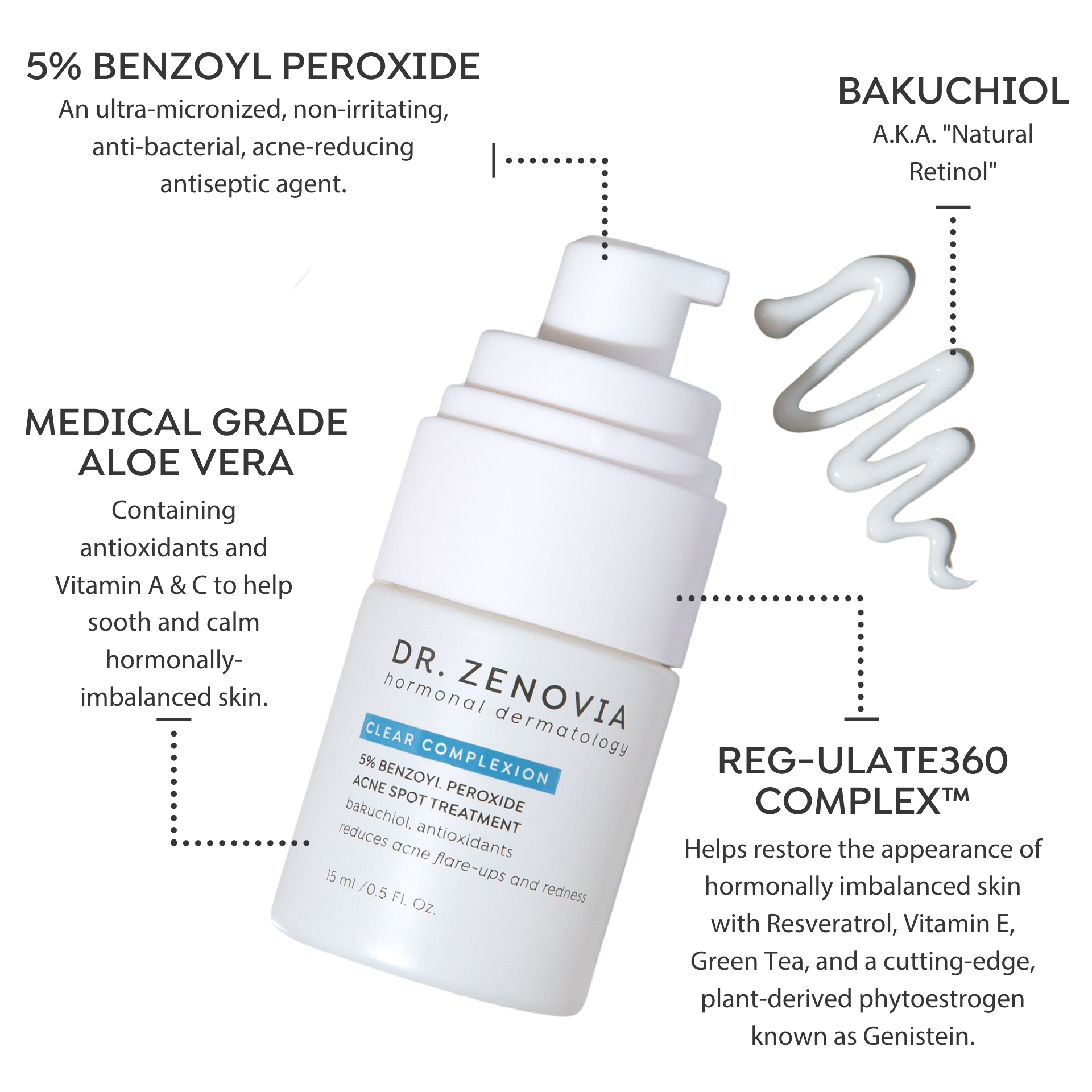 5% BENZOYL PEROXIDE
An ultra-micronized, non-irritating, anti-bacterial, acne-reducing antiseptic agent.

BAKUCHIOL
A.K.A. "Natural Retinol"

MEDICAL GRADE ALOE VERA
Containing antioxidants and Vitamin A & C to help sooth and calm hormonally-imbalanced skin.

DR. ZENOVIA
hormonal dermatology
CLEAR COMPLEXION
5% BENZOYL PEROXIDE
ACNE SPOT TREATMENT
bakuchiol, antioxidants
reduces acne flare-ups and redness
15 ml /0.5 Fl. Oz.

REG-ULATE360 COMPLEX™
Helps restore the appearance of hormonally imbalanced skin with Resveratrol, Vitamin E, Green Tea, and a cutting-edge, plant-derived phytoestrogen known as Genistein.